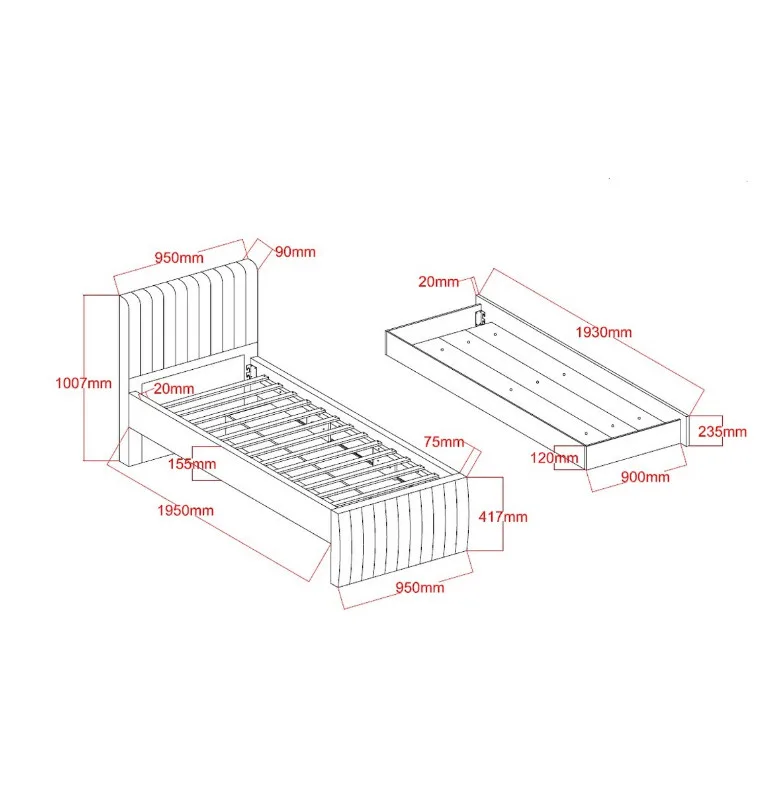 950mm
90mm
1007mm
20mm
155mm
1950mm
75mm
417mm
950mm
20mm
1930mm
235mm
120mm
900mm