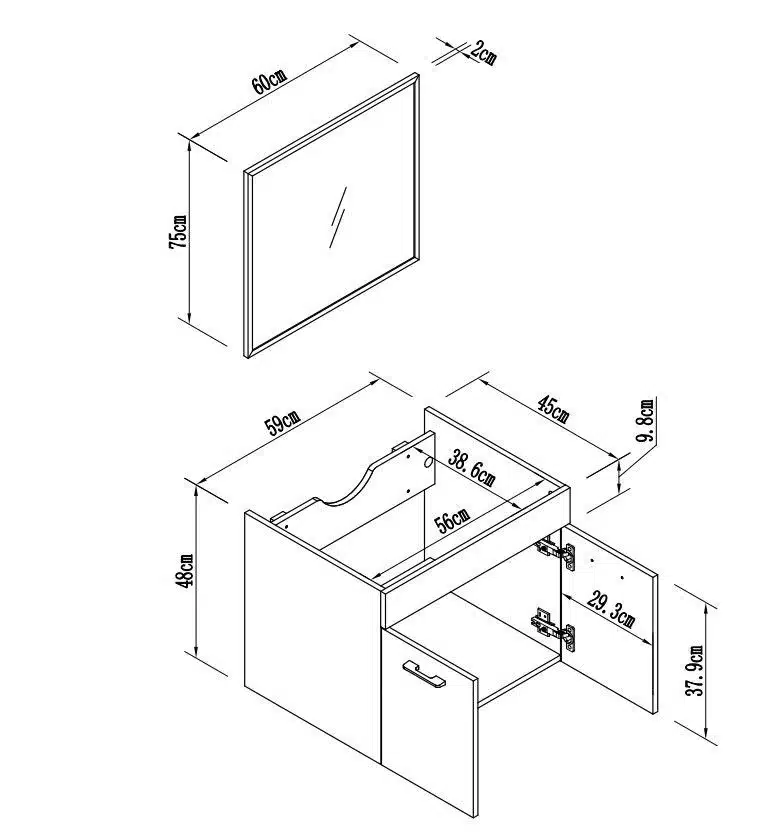 60cm
2cm
75cm
59cm
45cm
9.8cm
38.6cm
56cm
48cm
29.3cm
37.9cm