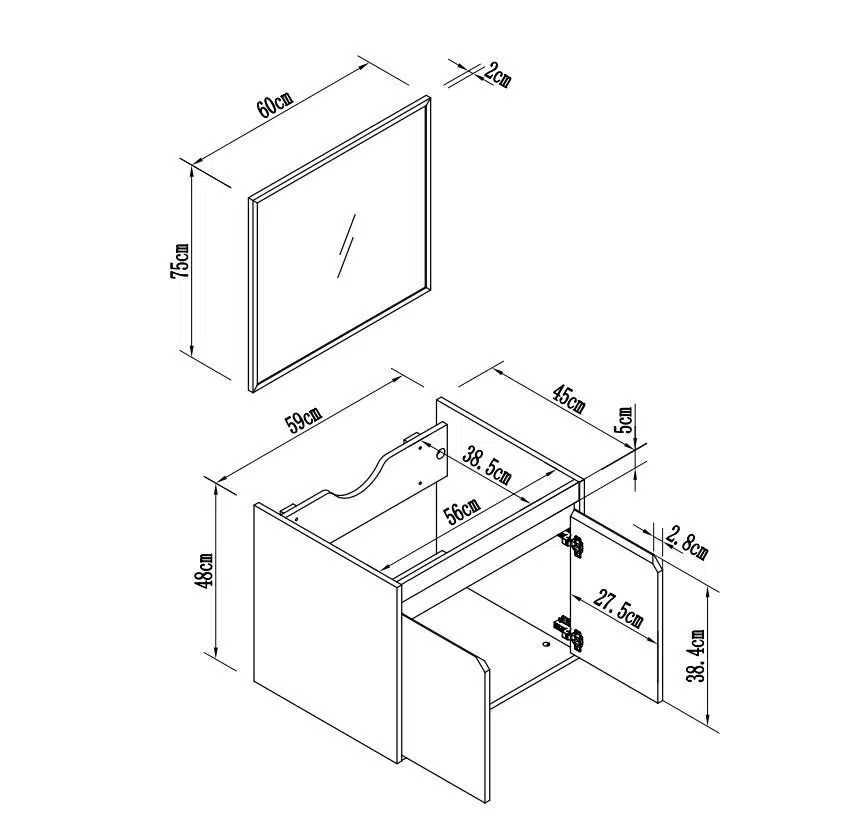 60cm
2cm
75cm
59cm
45cm
5cm
38.5cm
56cm
2.8cm
48cm
27.5cm
38.4cm